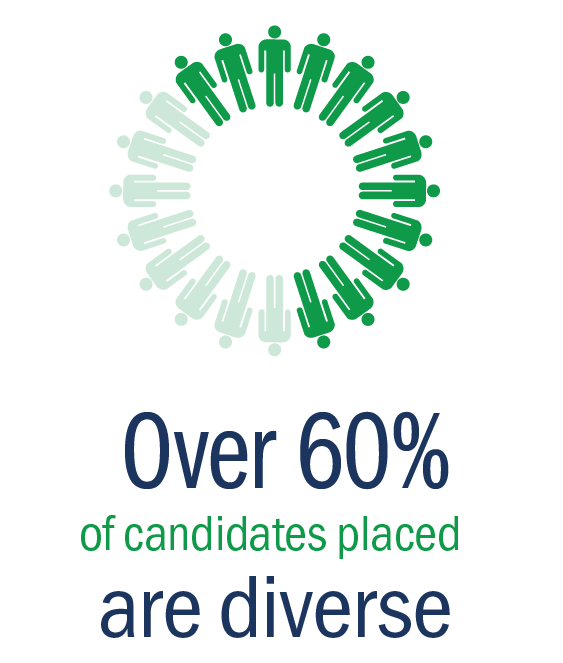 Over 60%
of candidates placed
are diverse